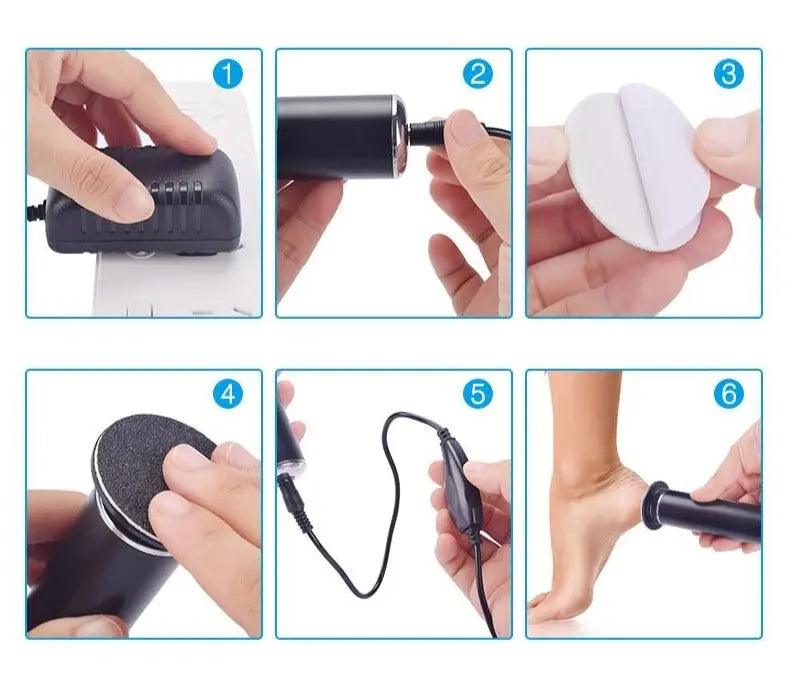 1

2

3

4

5

6