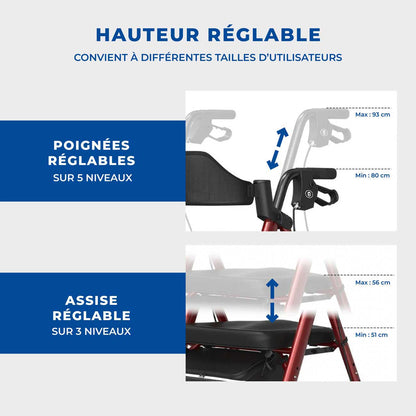 HAUTEUR RÉGLABLE

CONVIENT À DIFFÉRENTES TAILLES D'UTILISATEURS

POIGNÉES RÉGLABLES
SUR 5 NIVEAUX

Max : 93 cm

Min : 80 cm

ASSISE RÉGLABLE
SUR 3 NIVEAUX

Max : 56 cm

Min : 51 cm