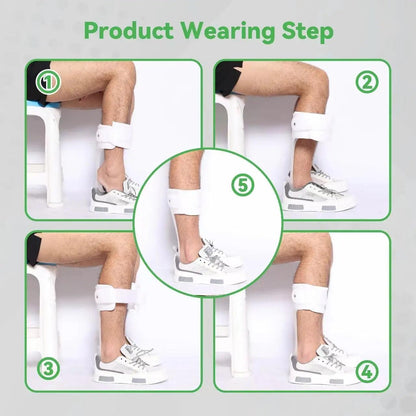 Product Wearing Step

1

2

5

3

4